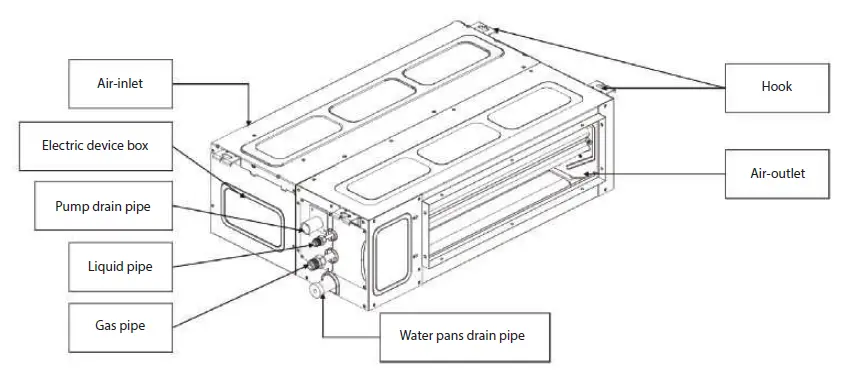 Air-inlet
Electric device box
Pump drain pipe
Liquid pipe
Gas pipe
Water pans drain pipe
Hook
Air-outlet