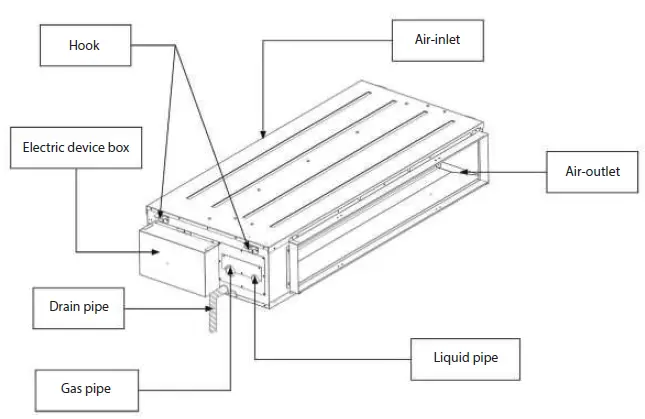 Hook

Air-inlet

Electric device box

Air-outlet

Drain pipe

Liquid pipe

Gas pipe