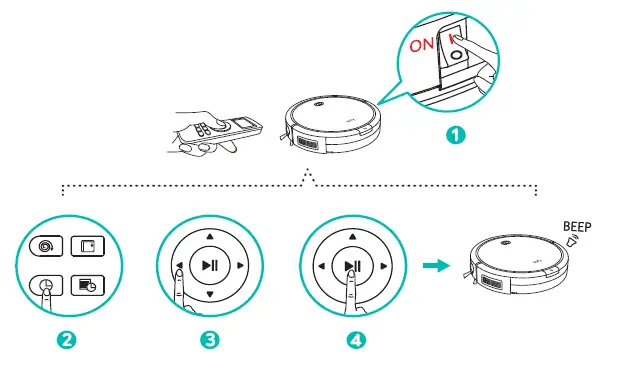 ON

1

2

3

4

BEEP