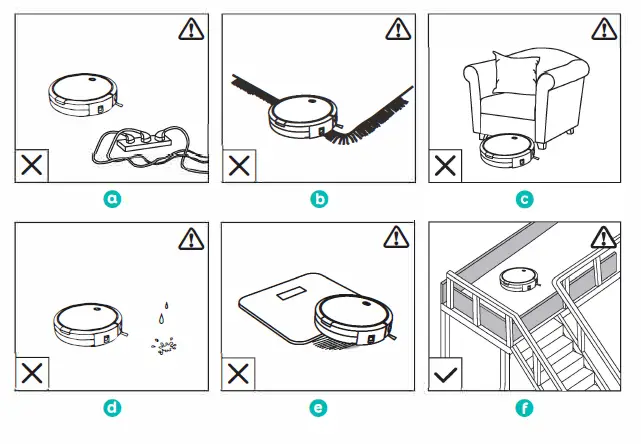 a

b

c

d

e

f