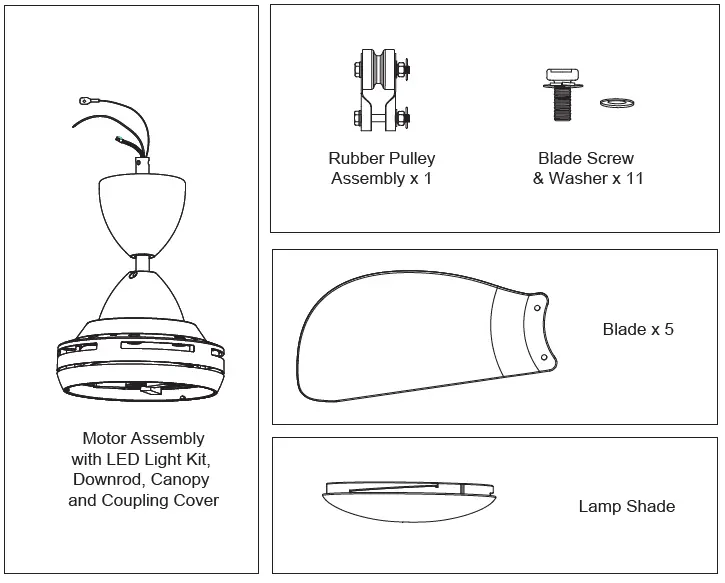 Motor Assembly with LED Light Kit, Downrod, Canopy and Coupling Cover

Rubber Pulley Assembly x 1

Blade Screw & Washer x 11

Blade x 5

Lamp Shade