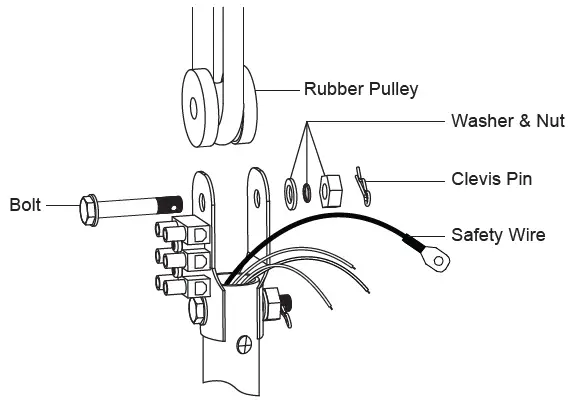 Rubber Pulley

Washer & Nut

Clevis Pin

Bolt

Safety Wire