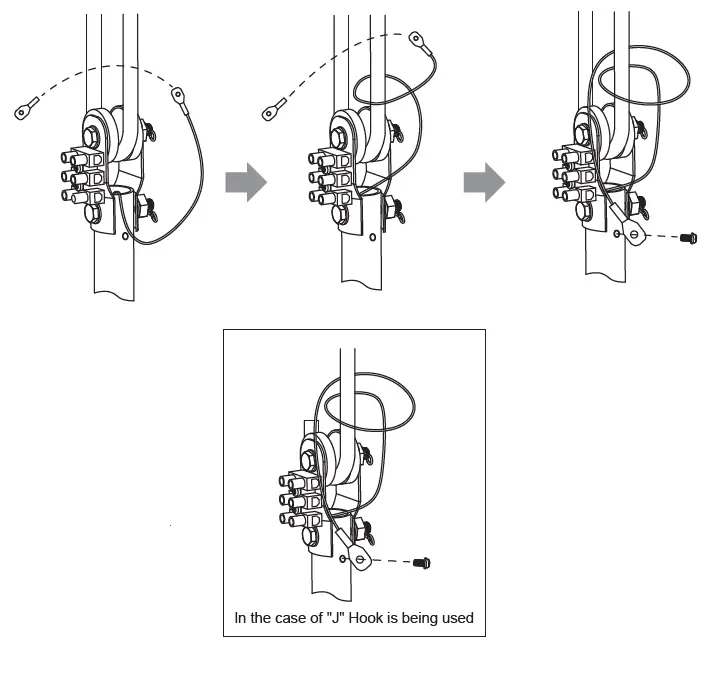 In the case of "J" Hook is being used