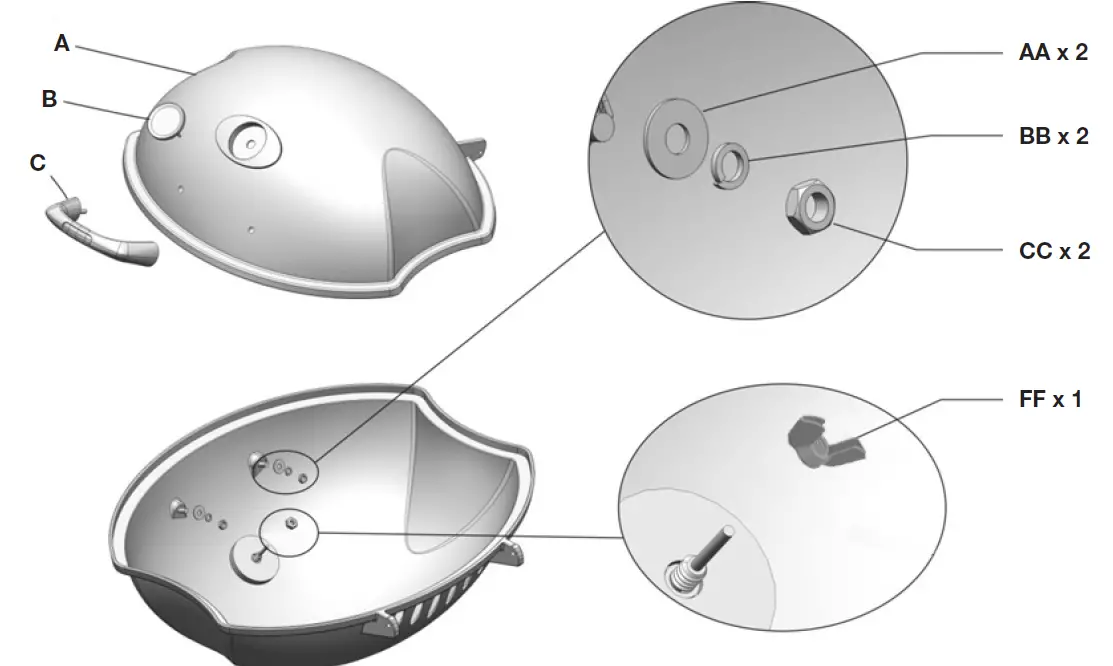 A
B
C
AA x 2
BB x 2
CC x 2
FF x 1