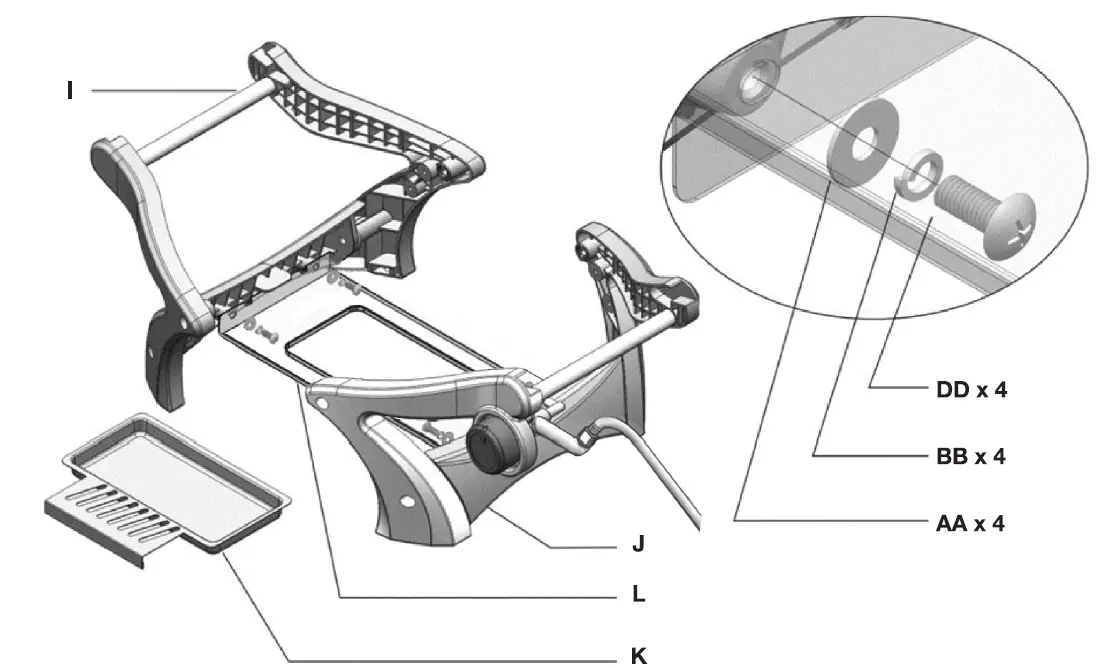 I

DD x 4

BB x 4

AA x 4

J

L

K