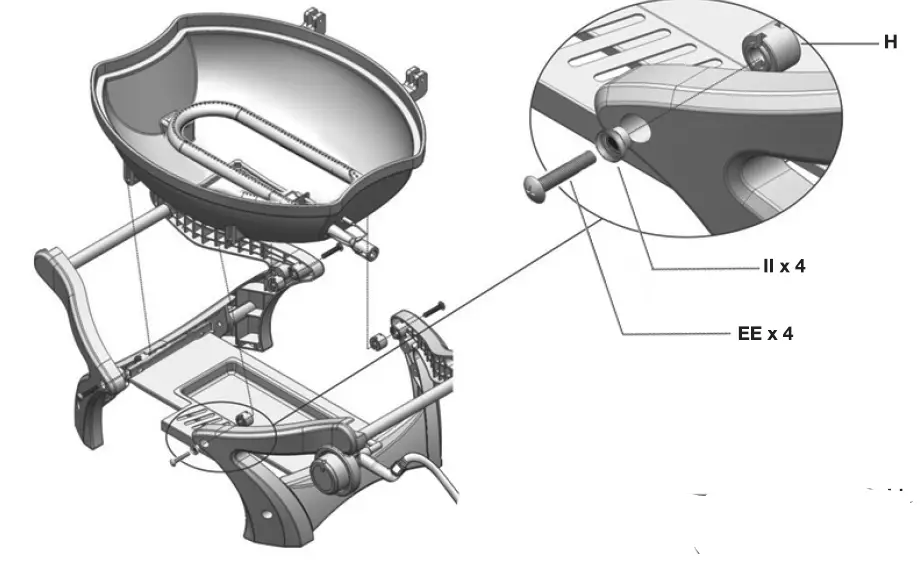 H

II x 4

EE x 4