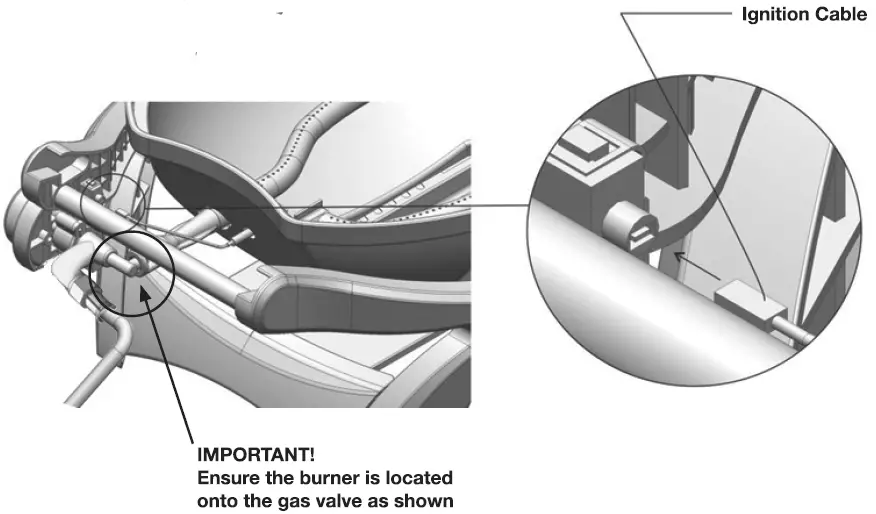 Ignition Cable

IMPORTANT!
Ensure the burner is located onto the gas valve as shown