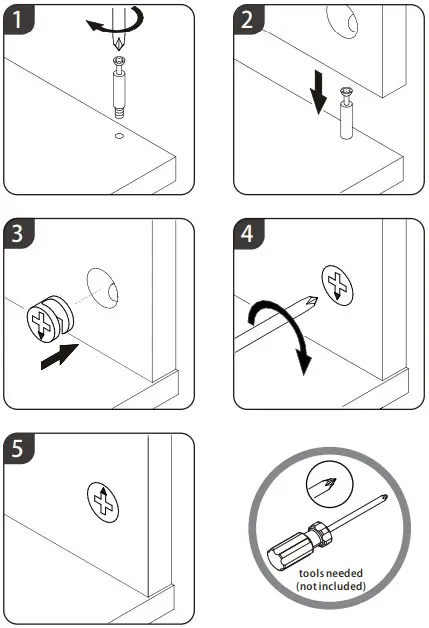 1

2

3

4

5

tools needed
(not included)