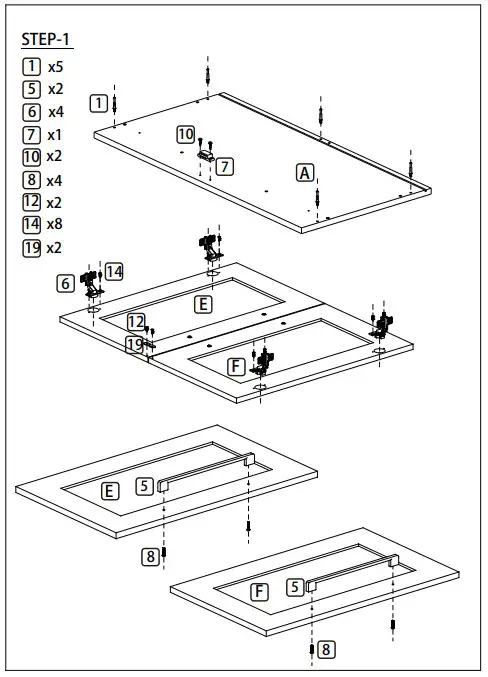 STEP-1

1 x5
5 x2
6 x4
7 x1
10 x2
8 x4
12 x2
14 x8
19 x2

1
10
7
A
6
14
E
12
19
F
E
5
8
F
5
8