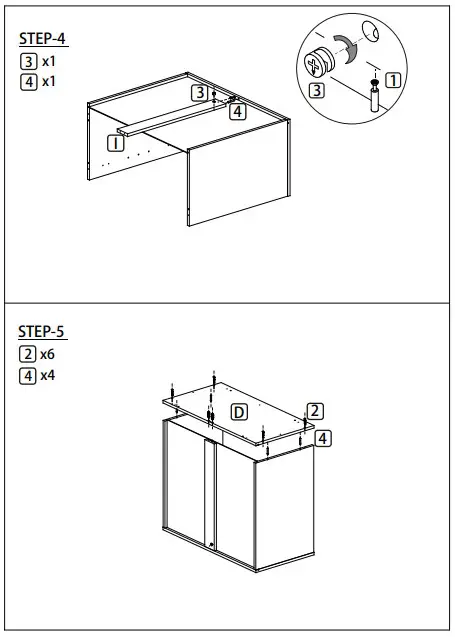 STEP-4
3 x1
4 x1

3
4
I
3
1

STEP-5
2 x6
4 x4

D
2
4