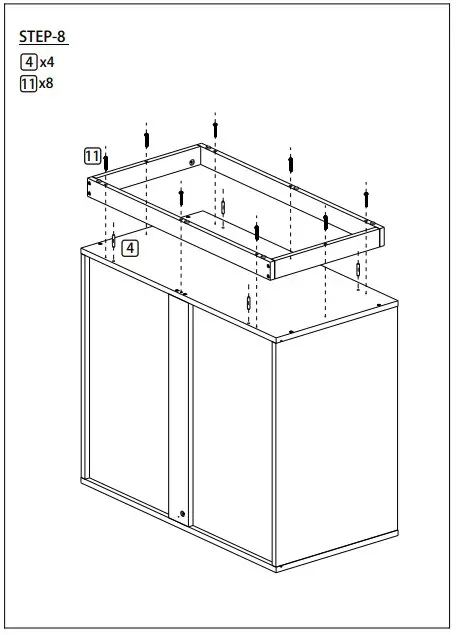 STEP-8

4 x4
11 x8

11

4