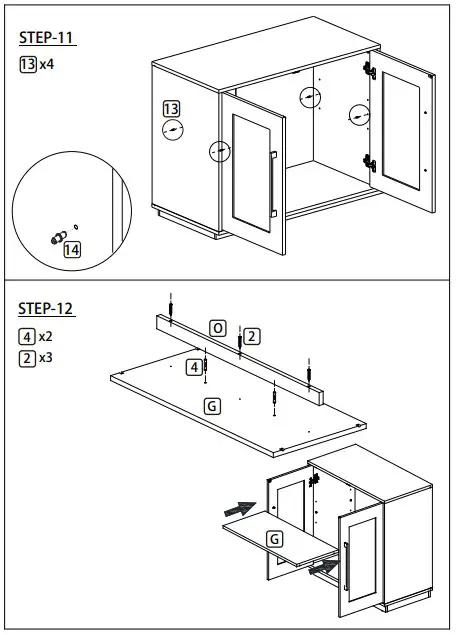 STEP-11

13 x4

13

14

STEP-12

4 x2
2 x3

O
2
4
G

G