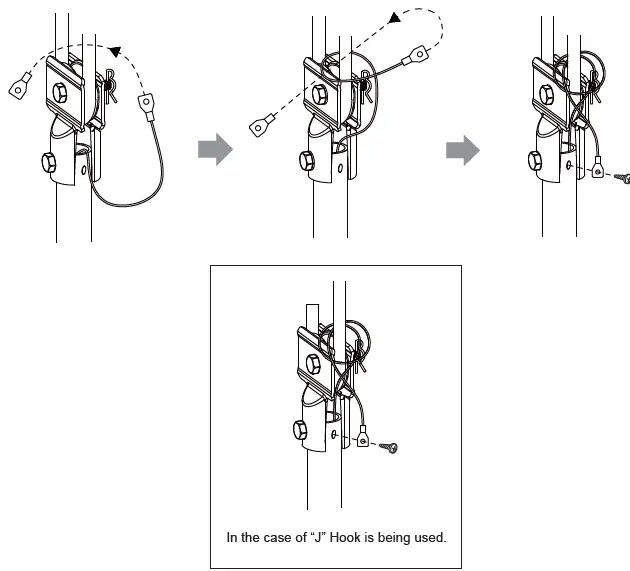 In the case of “J” Hook is being used.