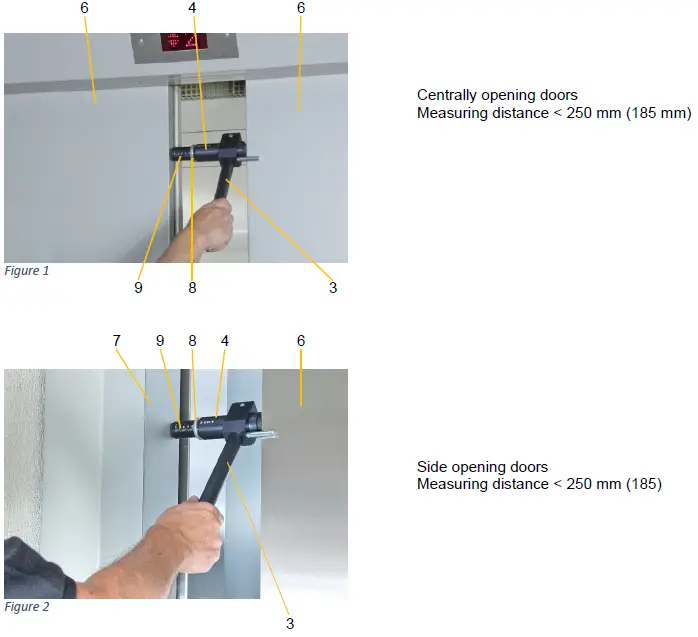 6 4 6

Centrally opening doors
Measuring distance < 250 mm (185 mm)

Figure 1

9 8 3

7 9 8 4 6

Side opening doors
Measuring distance < 250 mm (185)

Figure 2

3