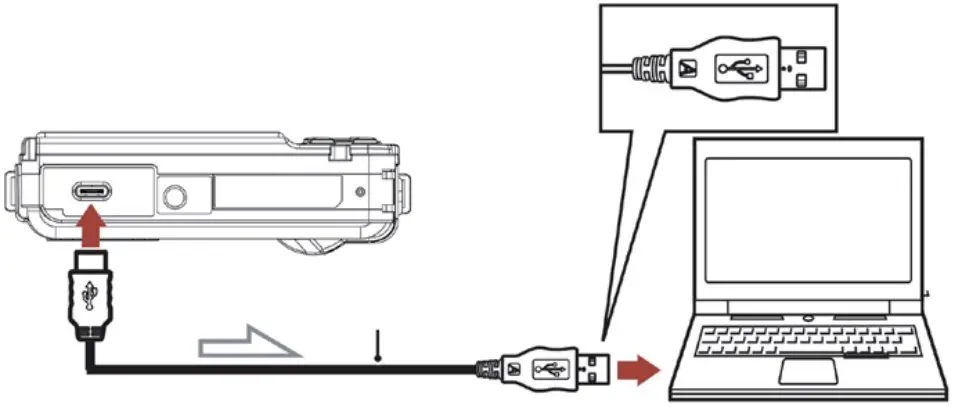 A
A