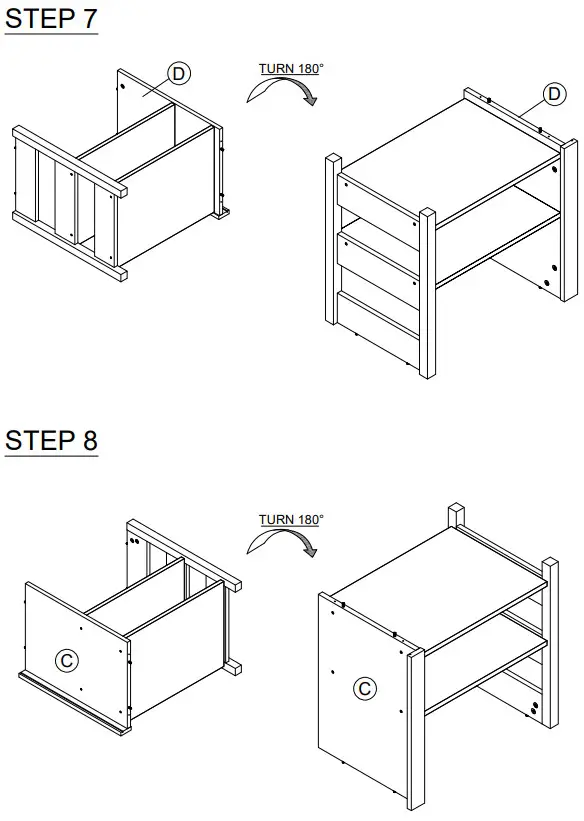 STEP 7

D

TURN 180°

D

STEP 8

TURN 180°

C

C