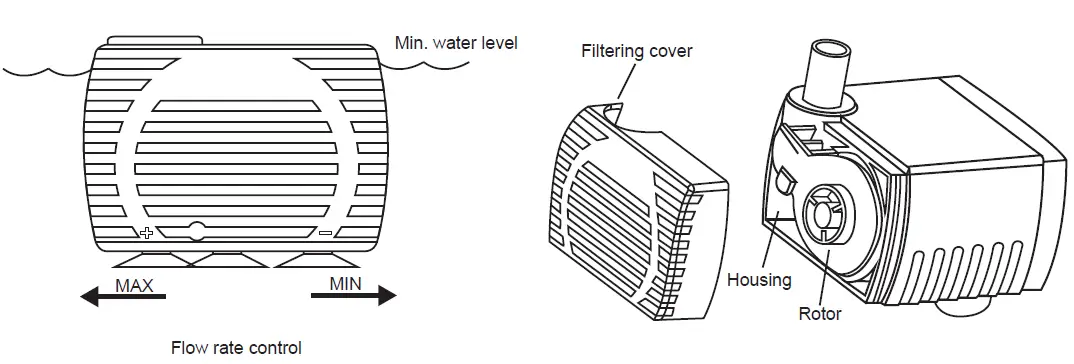 Min. water level

+

−

MAX

MIN

Flow rate control

Filtering cover

Housing

Rotor