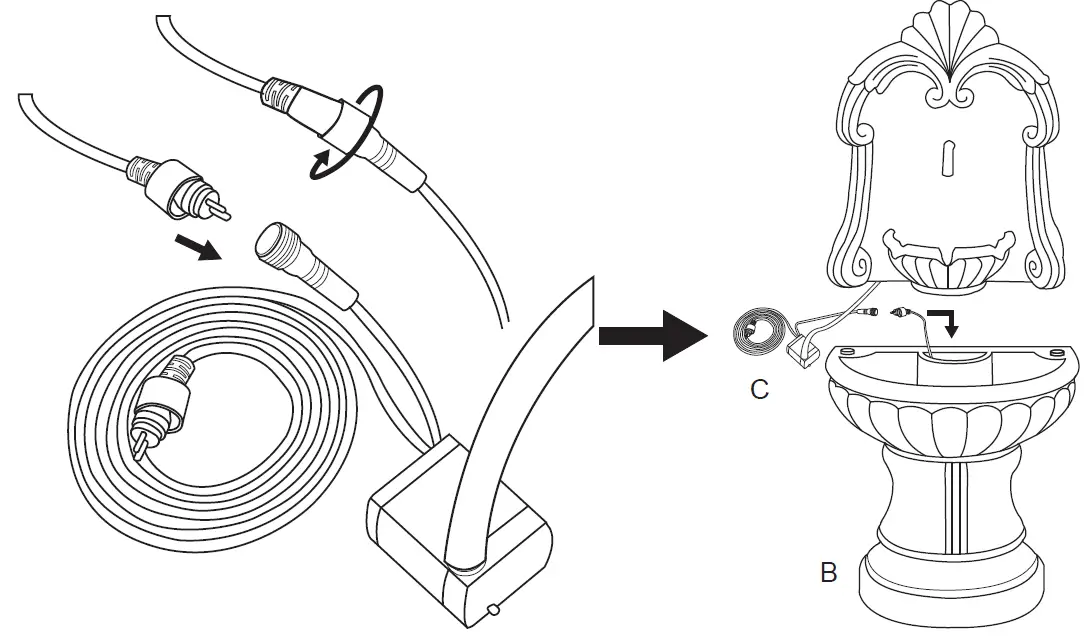 C

B