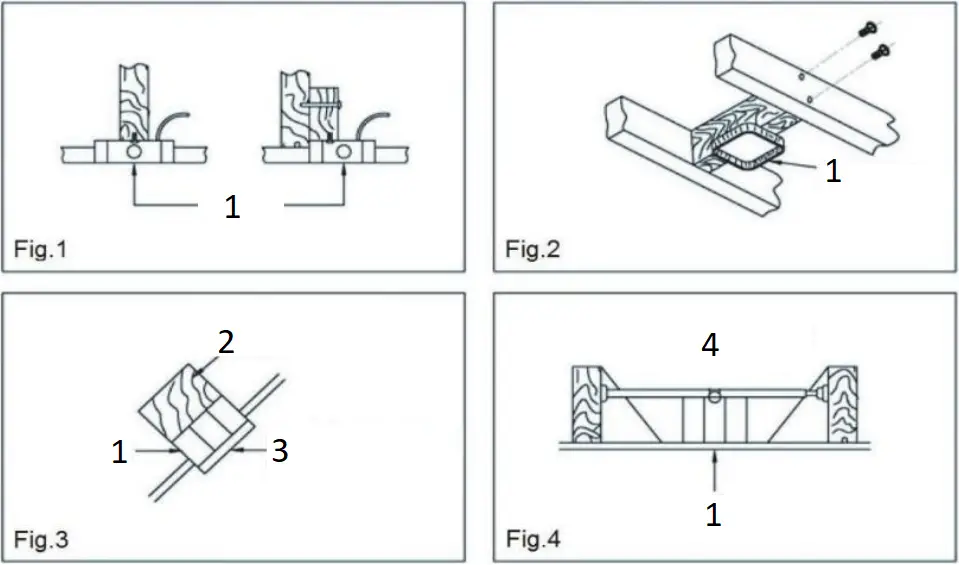 1

Fig.1

1

Fig.2

2

1

3

Fig.3

4

1

Fig.4