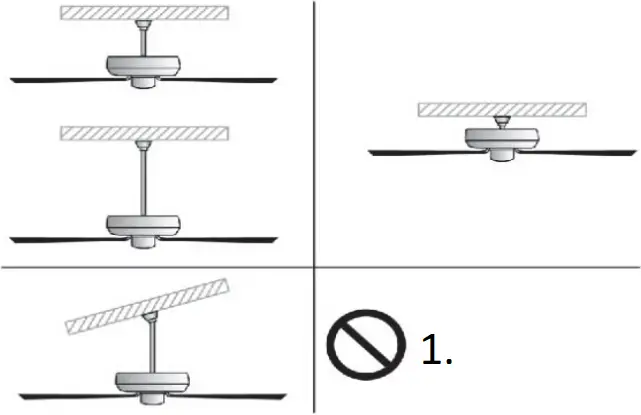 1.