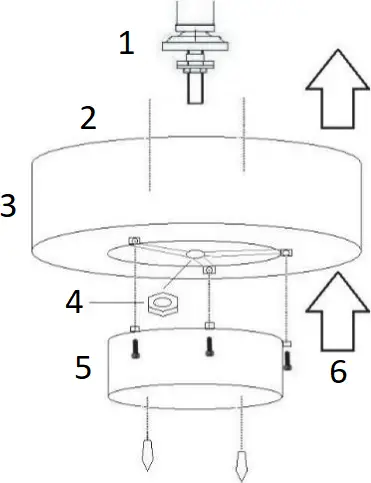 1
2
3
4
5
6