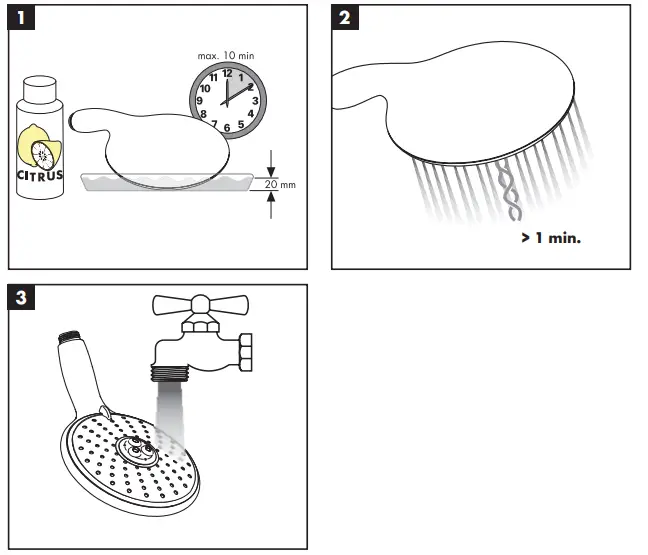 1

max. 10 min

12
1
2
3
4
5
6
7
8
9
10
11

CITRUS

20 mm

2

> 1 min.

3