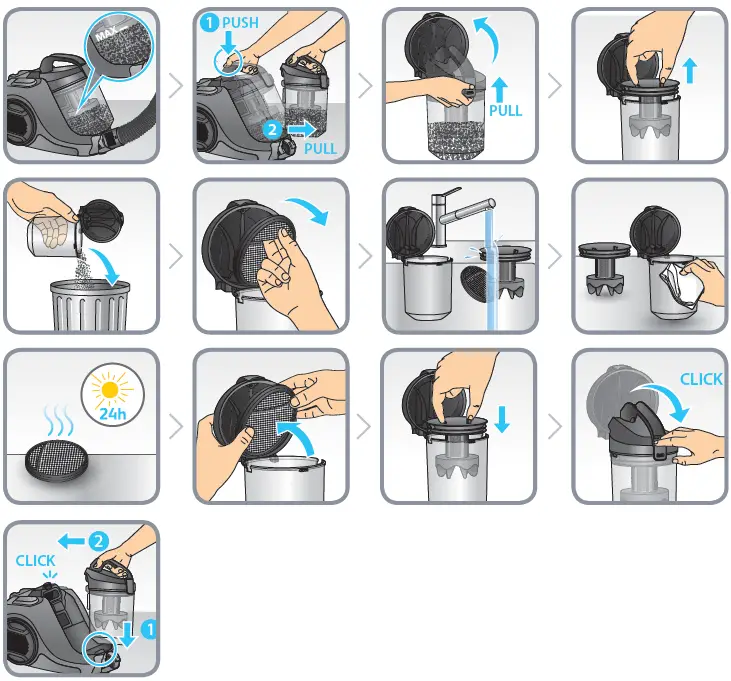 MAX

1 PUSH
2 PULL

PULL

24h

CLICK

2
CLICK
1