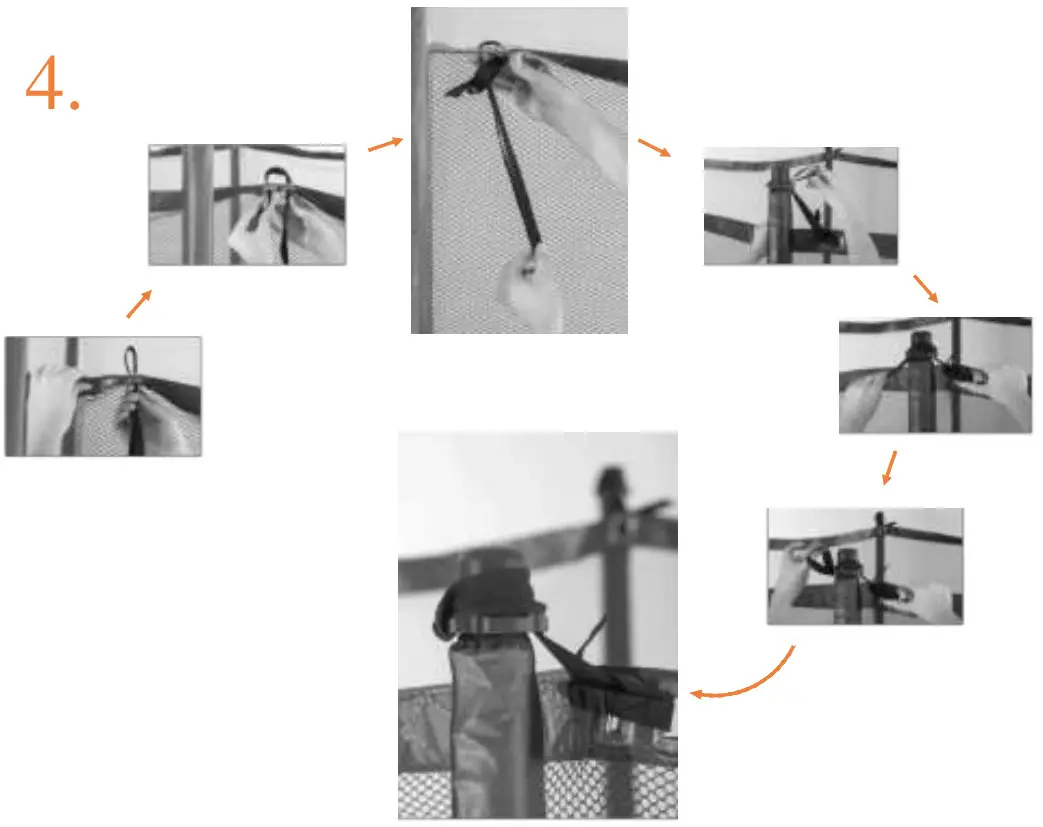 4.