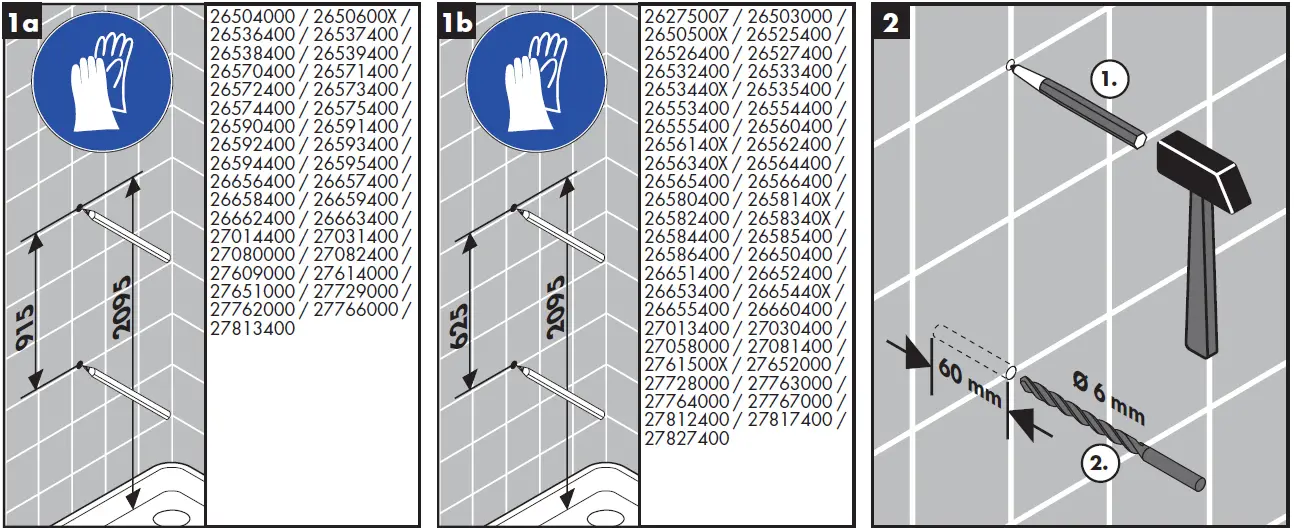 1a

915

2095

26504000 / 2650600X / 26536400 / 26537400 / 26538400 / 26539400 / 26570400 / 26571400 / 26572400 / 26573400 / 26574400 / 26575400 / 26590400 / 26591400 / 26592400 / 26593400 / 26594400 / 26595400 / 26656400 / 26657400 / 26658400 / 26659400 / 26662400 / 26663400 / 27014400 / 27031400 / 27080000 / 27082400 / 27609000 / 27614000 / 27651000 / 27729000 / 27762000 / 27766000 / 27813400

1b

625

2095

26275007 / 26503000 / 2650500X / 26525400 / 26526400 / 26527400 / 26532400 / 26533400 / 2653440X / 26535400 / 26553400 / 26554400 / 26555400 / 26560400 / 2656140X / 26562400 / 2656340X / 26564400 / 26565400 / 26566400 / 26580400 / 2658140X / 26582400 / 2658340X / 26584400 / 26585400 / 26586400 / 26650400 / 26651400 / 26652400 / 26653400 / 2665440X / 26655400 / 26660400 / 27013400 / 27030400 / 27058000 / 27081400 / 2761500X / 27652000 / 27728000 / 27763000 / 27764000 / 27767000 / 27812400 / 27817400 / 27827400

2

1.

60 mm

Ø 6 mm

2.