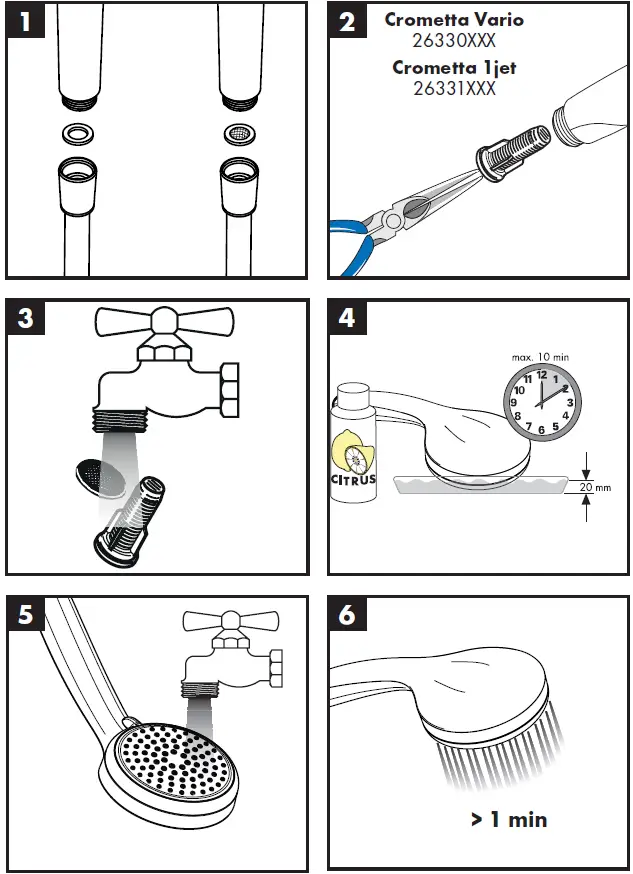 1

2
Crometta Vario
26330XXX
Crometta 1jet
26331XXX

3

4
max. 10 min
12
1
2
3
4
5
6
7
8
9
10
11
CITRUS
20 mm

5

6
> 1 min