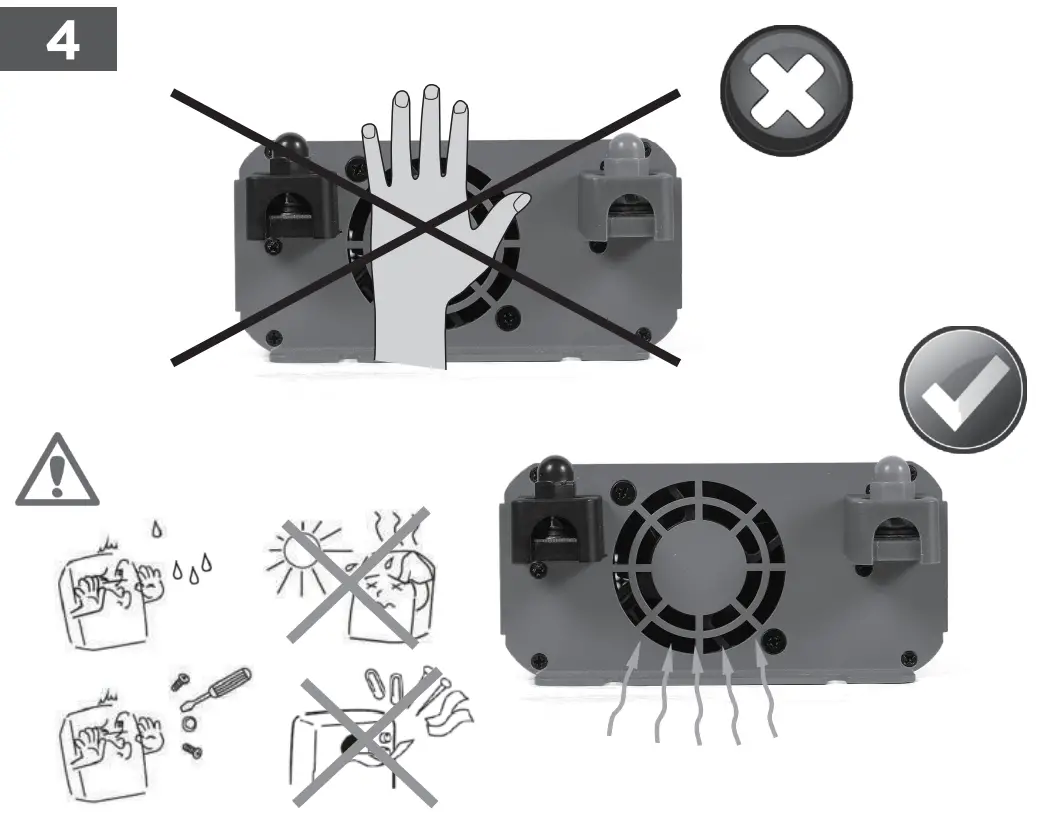 4