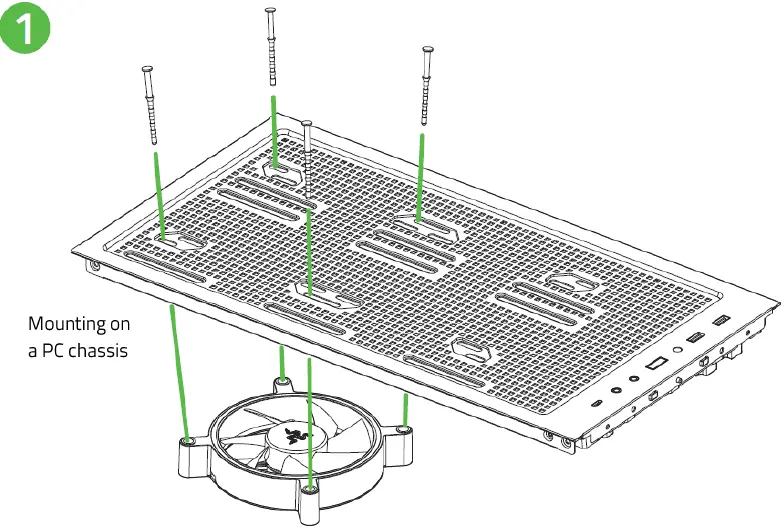 1

Mounting on a PC chassis