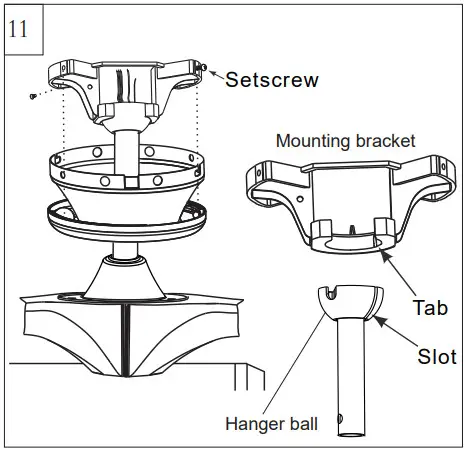 11

Setscrew

Mounting bracket

Tab

Slot

Hanger ball