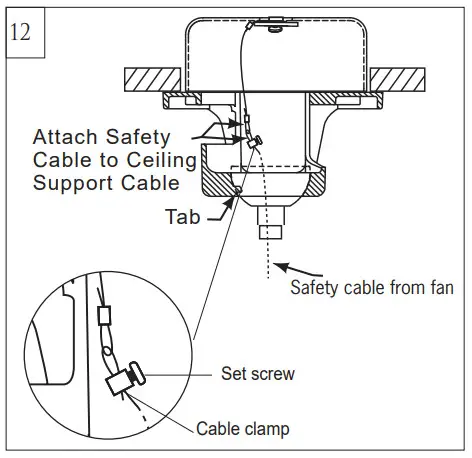 12

Attach Safety Cable to Ceiling Support Cable

Tab

Safety cable from fan

Set screw

Cable clamp