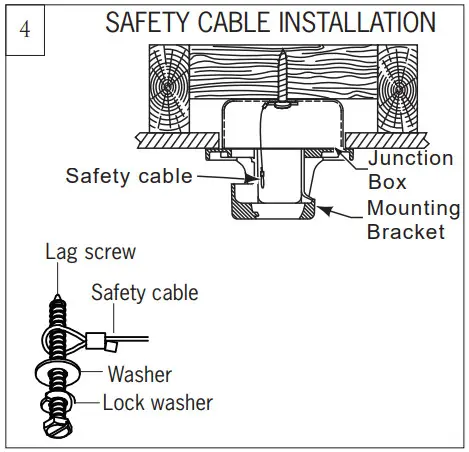 4

SAFETY CABLE INSTALLATION

Safety cable

Junction Box

Mounting Bracket

Lag screw

Safety cable

Washer

Lock washer