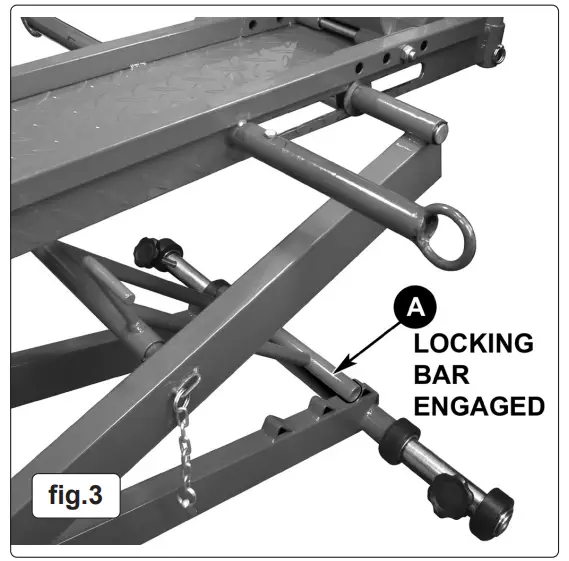 A
LOCKING
BAR
ENGAGED

fig.3