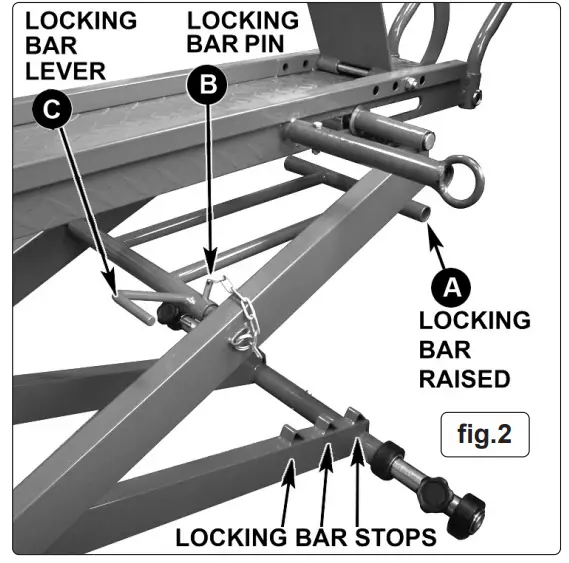 LOCKING BAR LEVER

C

LOCKING BAR PIN

B

A

LOCKING BAR RAISED

fig.2

LOCKING BAR STOPS