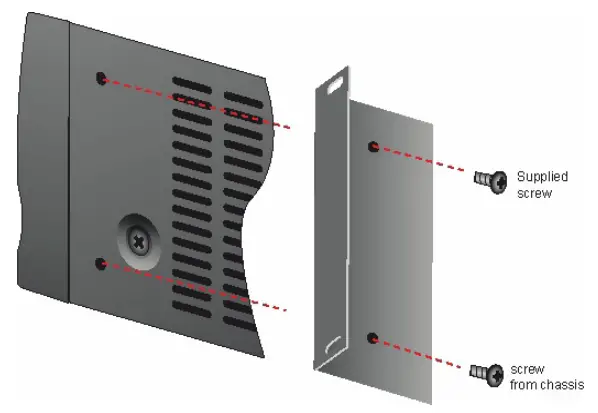 Supplied screw

screw from chassis