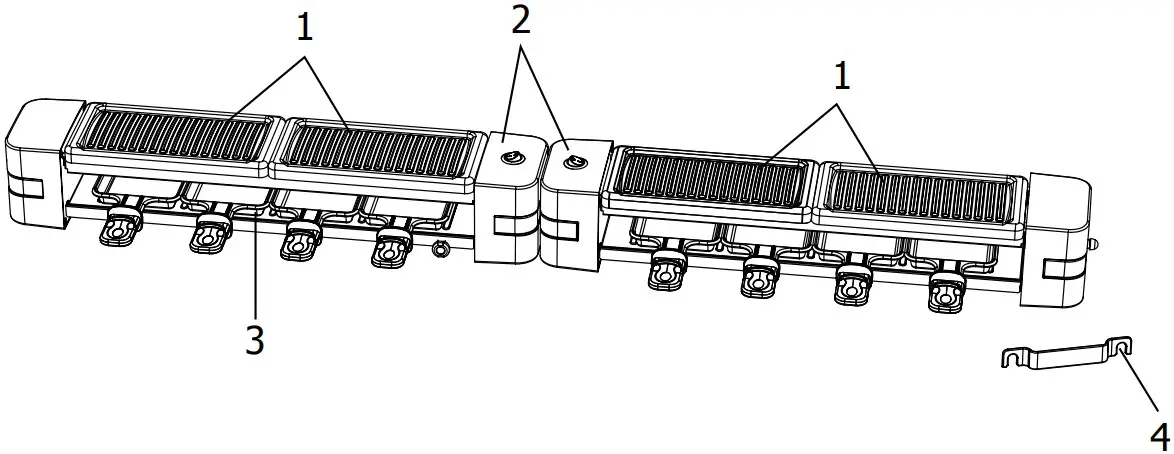 1
2
1
3
4