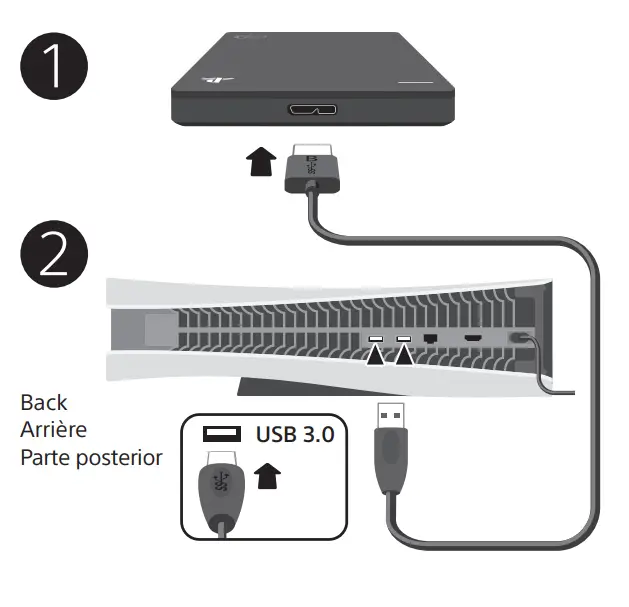 1

2

Back
Arrière
Parte posterior

USB 3.0