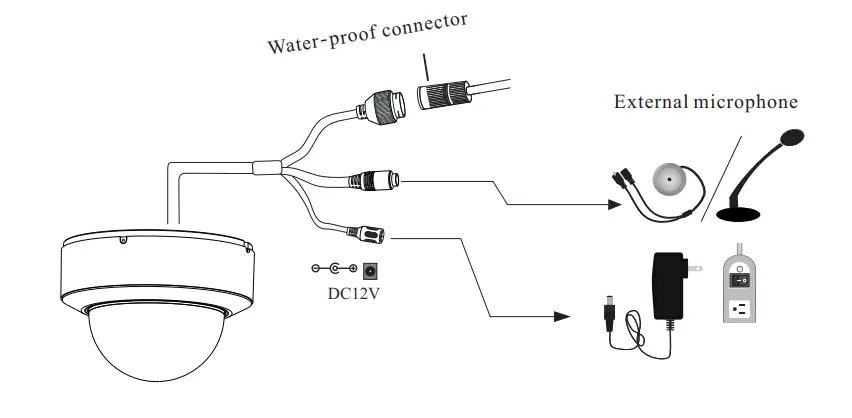 Water-proof connector

External microphone

DC12V