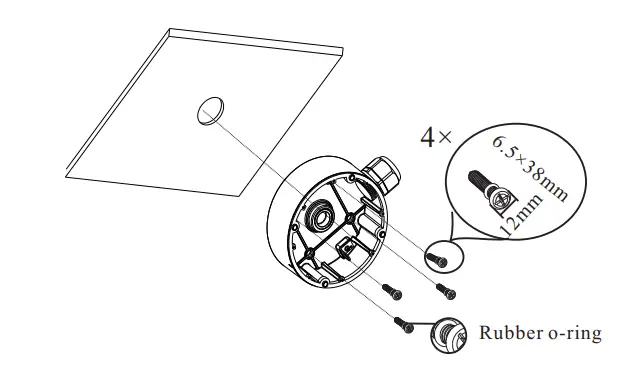 4×

6.5×38mm

12mm

Rubber o-ring