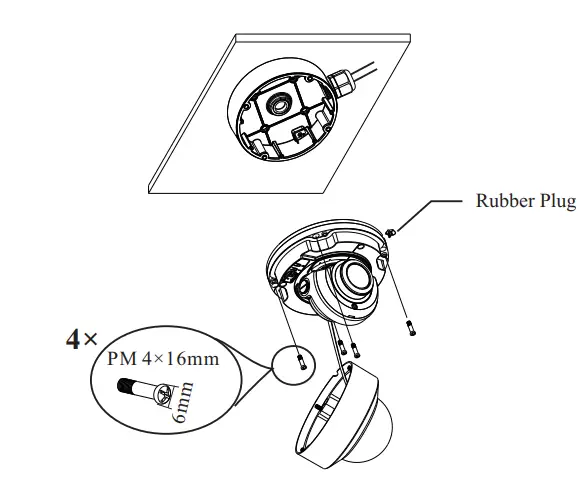 Rubber Plug

4×

PM 4×16mm

6mm