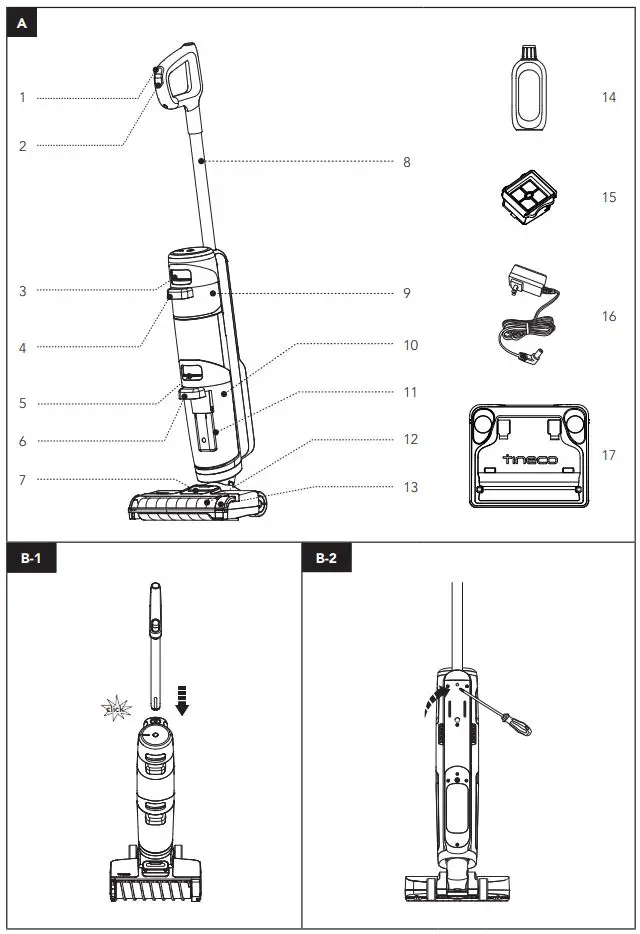 A

1
2
3
4
5
6
7
8
9
10
11
12
13
14
15
16
17

tineco

B-1

click

B-2