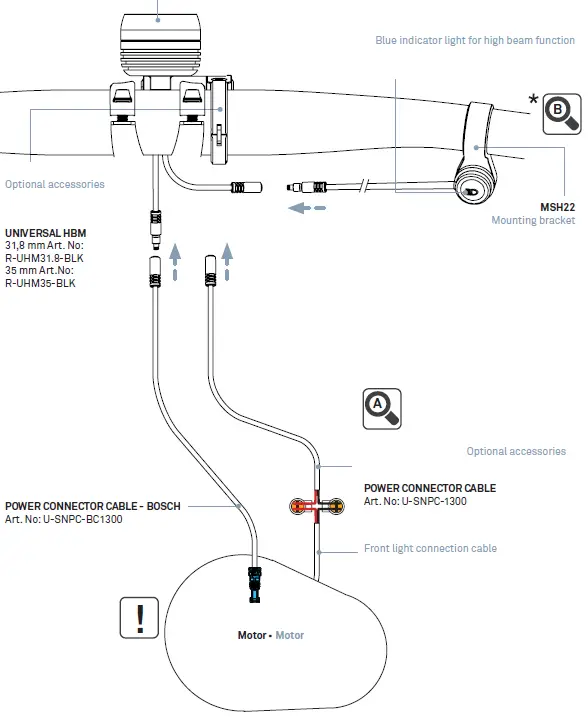 Blue indicator light for high beam function

*

B

Optional accessories

MSH22
Mounting bracket

UNIVERSAL HBM
31,8 mm Art. No:
R-UHM31.8-BLK
35 mm Art.No:
R-UHM35-BLK

A

Optional accessories

POWER CONNECTOR CABLE
Art. No: U-SNPC-1300

POWER CONNECTOR CABLE - BOSCH
Art. No: U-SNPC-BC1300

Front light connection cable

!

Motor - Motor