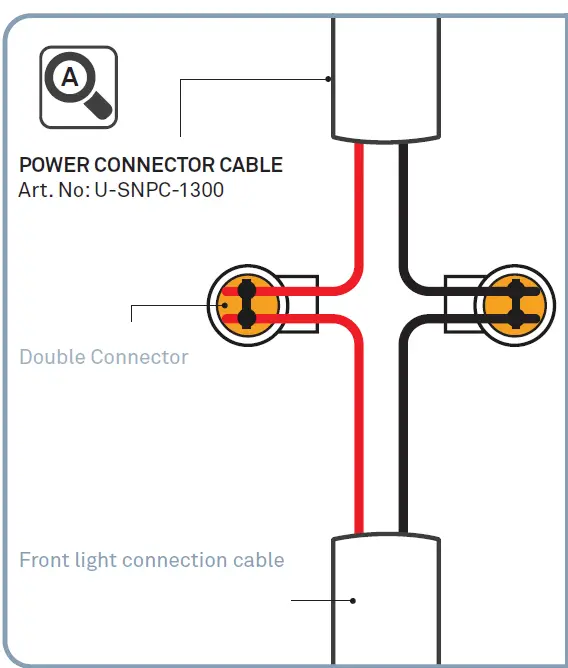 A

POWER CONNECTOR CABLE
Art. No: U-SNPC-1300

Double Connector

Front light connection cable