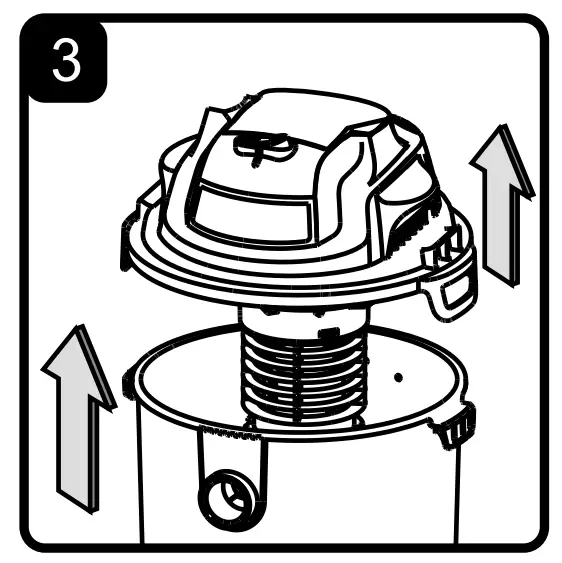 3