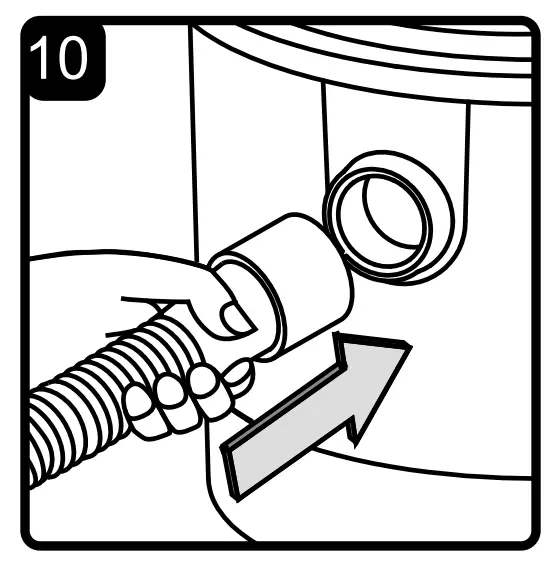 10