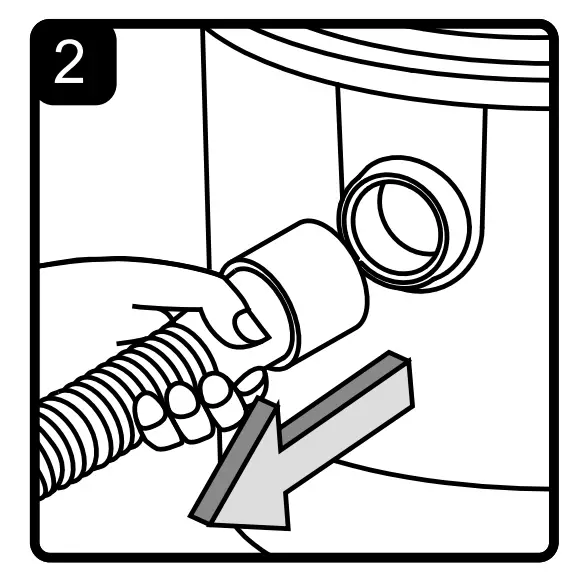 2