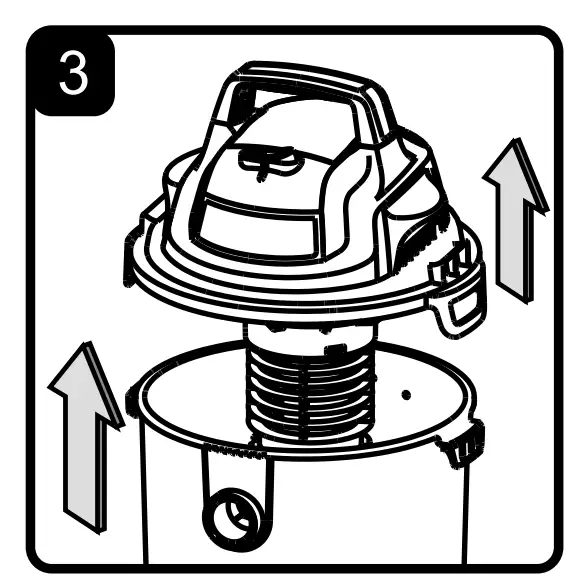 3